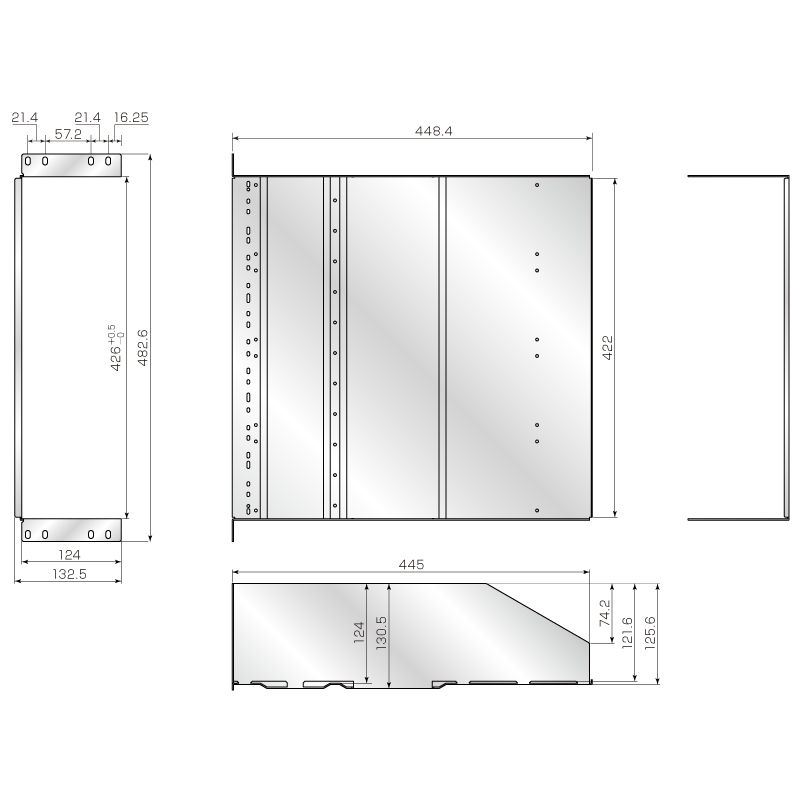 21.4
21.4
16.25
57.2
$426^{+0.5}_{-0}$
482.6
124
132.5
448.4
422
445
124
130.5
74.2
121.6
125.6